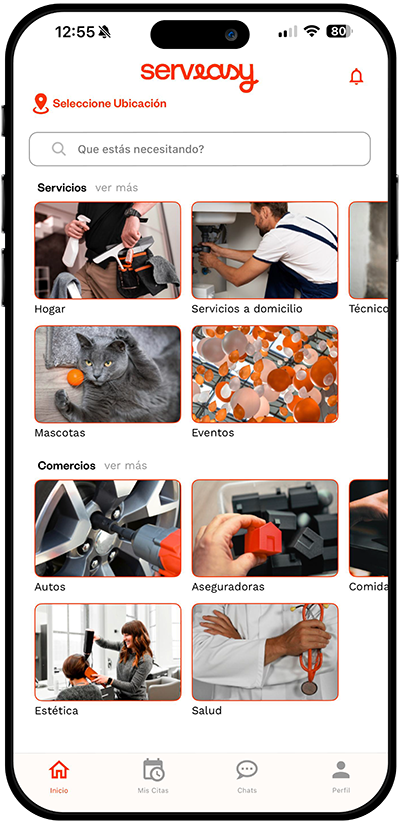 12:55

80

serveasy

Seleccione Ubicación

Que estás necesitando?

Servicios ver más

Hogar

Servicios a domicilio

Técnico

Mascotas

Eventos

Comercios ver más

Autos

Aseguradoras

Comida

Estética

Salud

Inicio

Mis Citas

Chats

Perfil